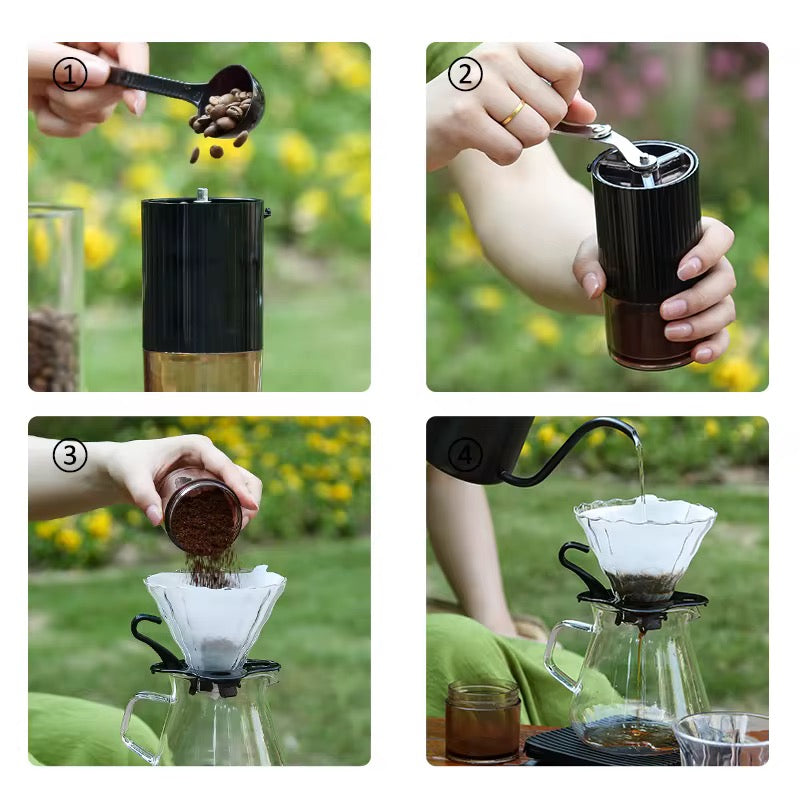 ①

②

③

④